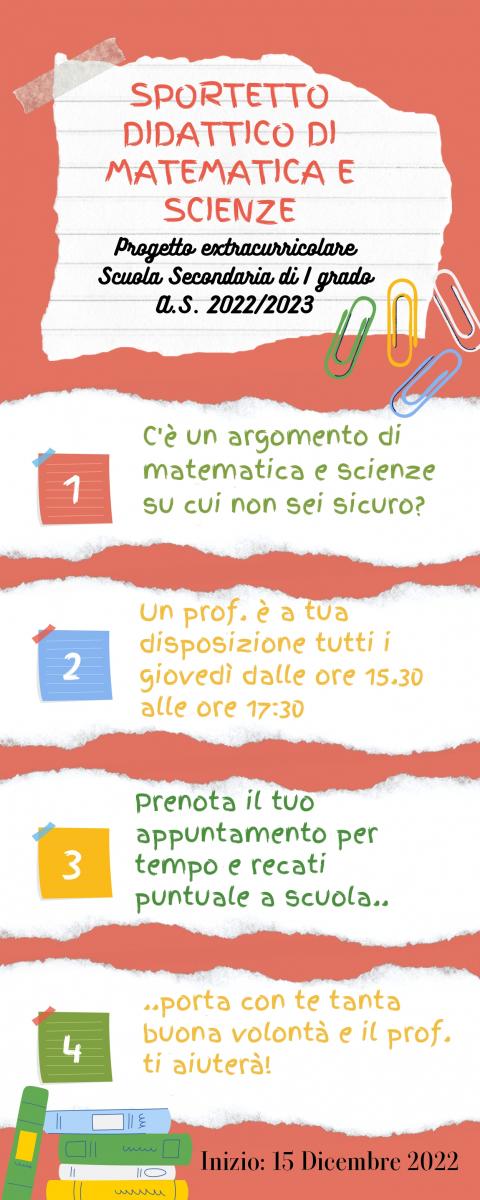 SPORTETTO DIDATTICO DI MATEMATICA E SCIENZE

Progetto extracurricolare
Scuola Secondaria di I grado
A.S. 2022/2023

1

C'è un argomento di matematica e scienze su cui non sei sicuro?

2

Un prof. è a tua disposizione tutti i giovedì dalle ore 15.30 alle ore 17:30

3

Prenota il tuo appuntamento per tempo e recati puntuale a scuola..

4

..porta con te tanta buona volontà e il prof. ti aiuterà!

Inizio: 15 Dicembre 2022